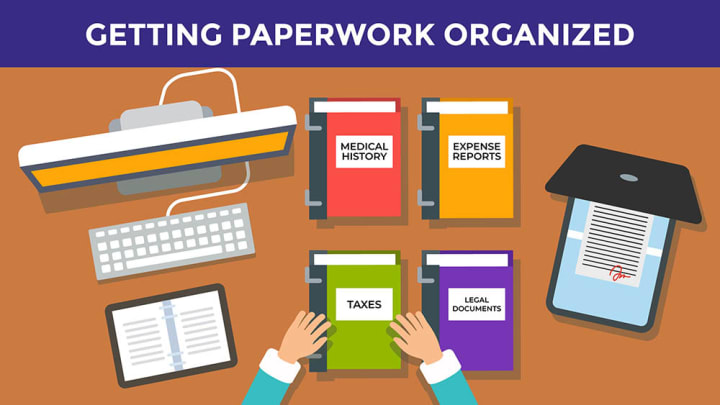 GETTING PAPERWORK ORGANIZED

MEDICAL HISTORY

EXPENSE REPORTS

TAXES

LEGAL DOCUMENTS