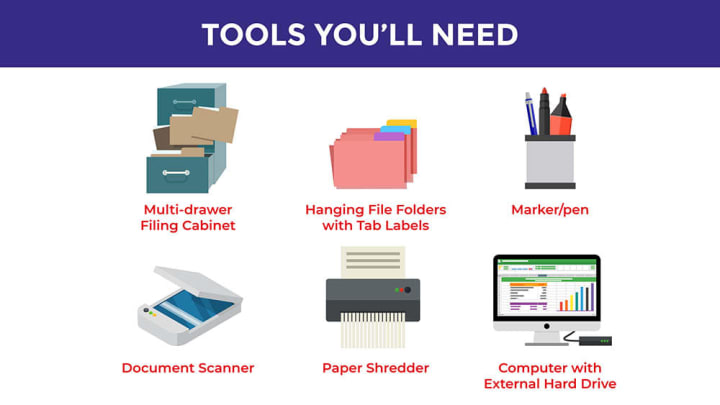 TOOLS YOU'LL NEED

Multi-drawer Filing Cabinet

Hanging File Folders with Tab Labels

Marker/pen

Document Scanner

Paper Shredder

Computer with External Hard Drive