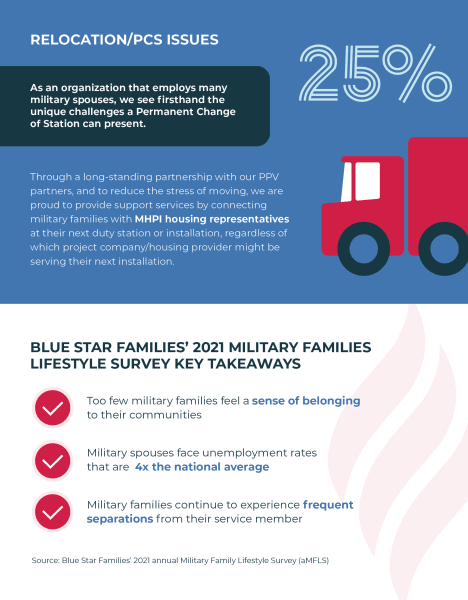 RELOCATION/PCS ISSUES

25%

As an organization that employs many military spouses, we see firsthand the unique challenges a Permanent Change of Station can present.

Through a long-standing partnership with our PPV partners, and to reduce the stress of moving, we are proud to provide support services by connecting military families with MHPI housing representatives at their next duty station or installation, regardless of which project company/housing provider might be serving their next installation.

BLUE STAR FAMILIES' 2021 MILITARY FAMILIES LIFESTYLE SURVEY KEY TAKEAWAYS

Too few military families feel a sense of belonging to their communities

Military spouses face unemployment rates that are 4x the national average

Military families continue to experience frequent separations from their service member

Source: Blue Star Families' 2021 annual Military Family Lifestyle Survey (aMFLS)