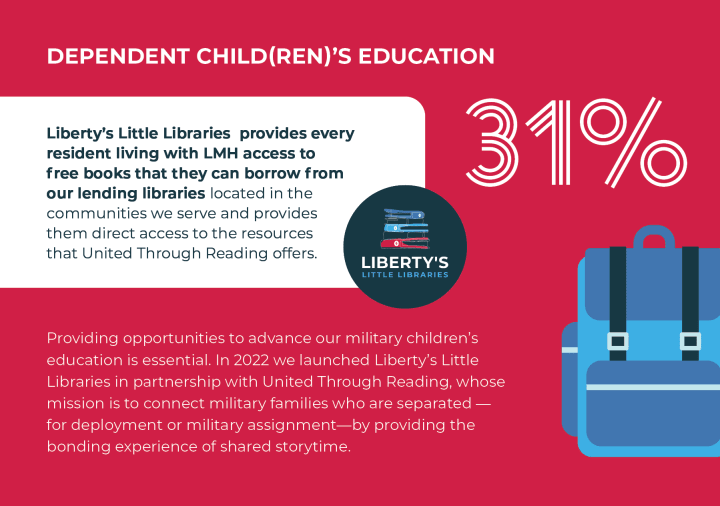 DEPENDENT CHILD(REN)'S EDUCATION

31%

Liberty's Little Libraries provides every resident living with LMH access to free books that they can borrow from our lending libraries located in the communities we serve and provides them direct access to the resources that United Through Reading offers.

LIBERTY'S
LITTLE LIBRARIES

Providing opportunities to advance our military children's education is essential. In 2022 we launched Liberty's Little Libraries in partnership with United Through Reading, whose mission is to connect military families who are separated — for deployment or military assignment—by providing the bonding experience of shared storytime.